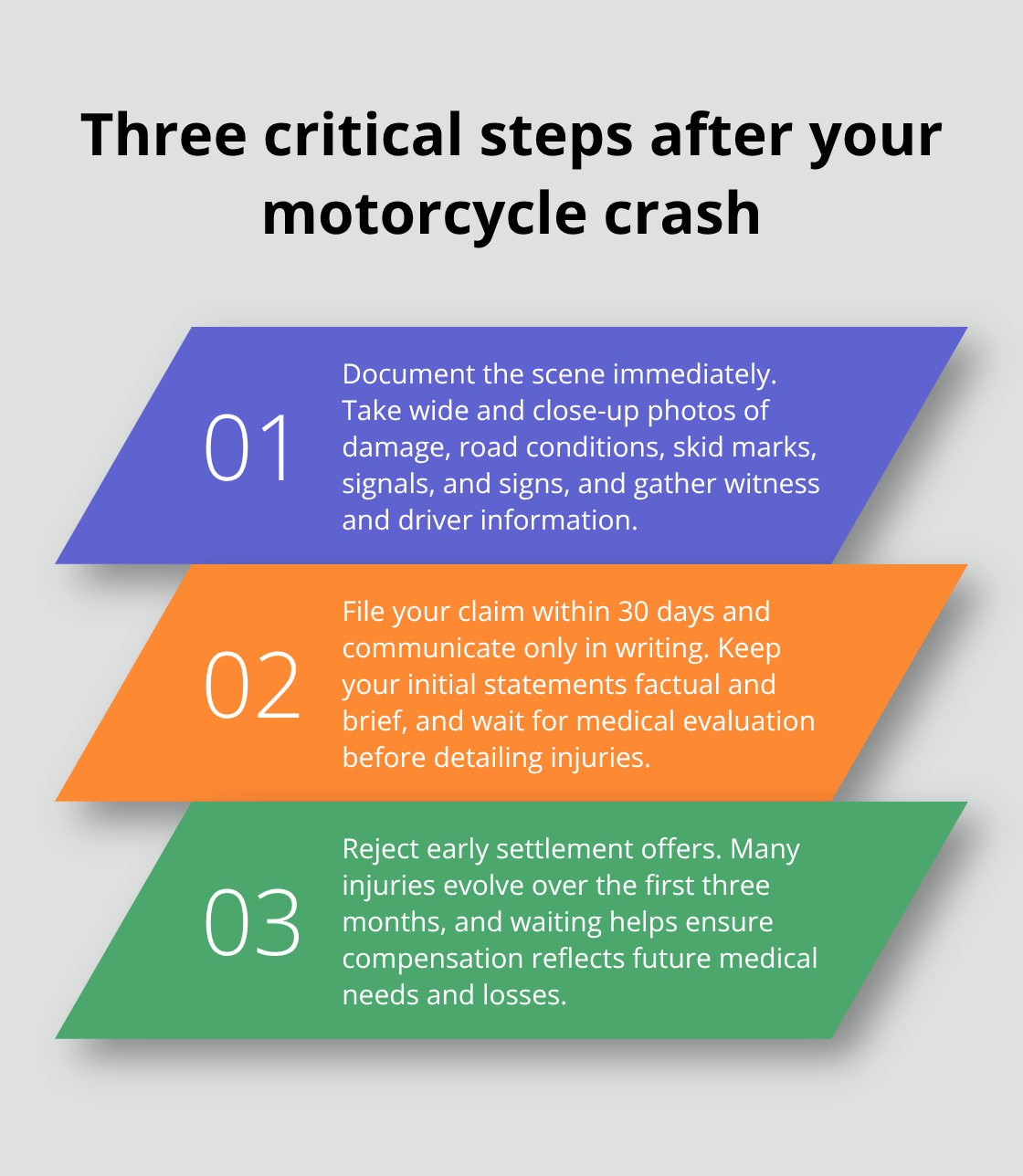 Three critical steps after your motorcycle crash

01

Document the scene immediately. Take wide and close-up photos of damage, road conditions, skid marks, signals, and signs, and gather witness and driver information.

02

File your claim within 30 days and communicate only in writing. Keep your initial statements factual and brief, and wait for medical evaluation before detailing injuries.

03

Reject early settlement offers. Many injuries evolve over the first three months, and waiting helps ensure compensation reflects future medical needs and losses.