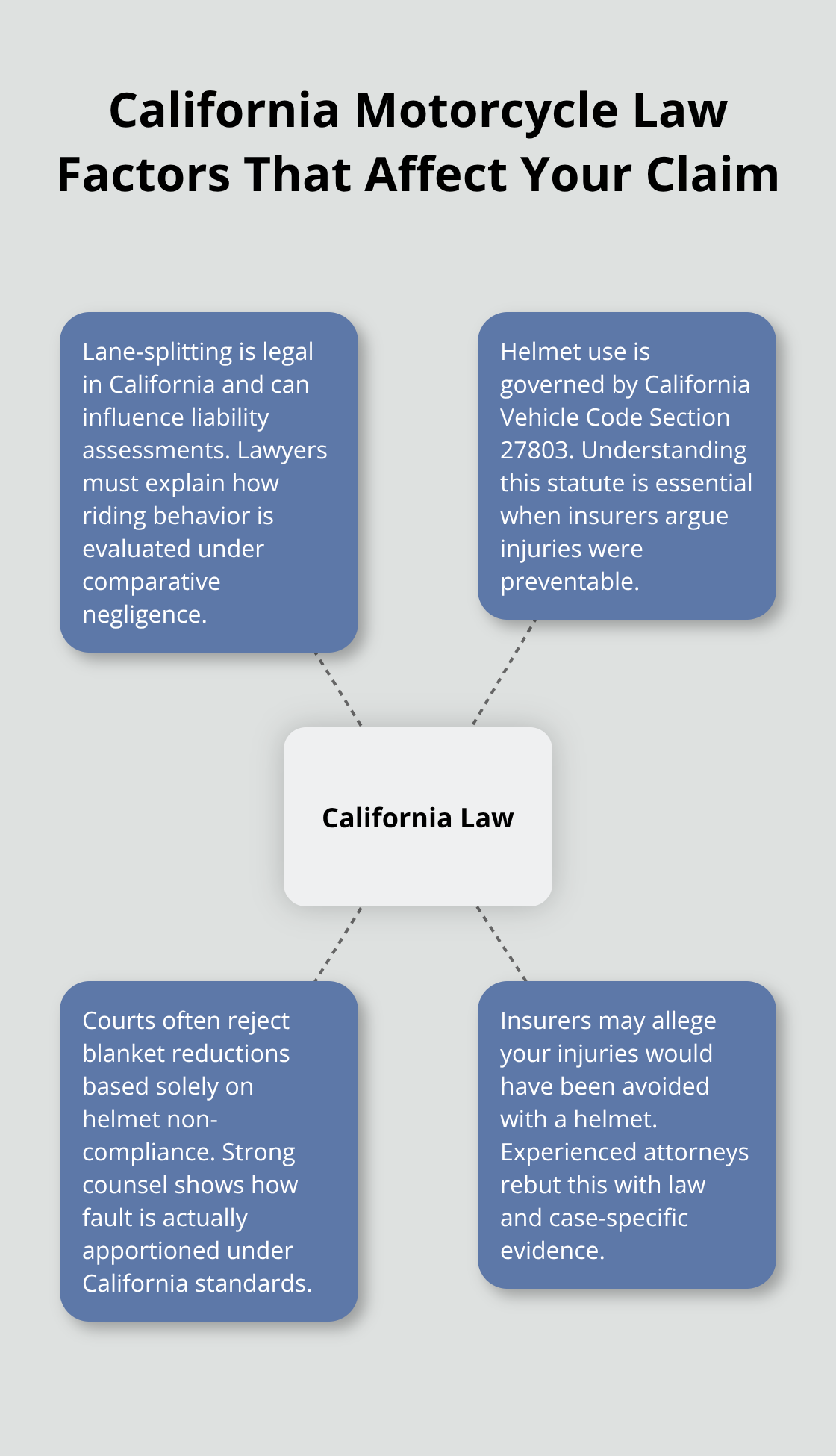 California Motorcycle Law Factors That Affect Your Claim

Lane-splitting is legal in California and can influence liability assessments. Lawyers must explain how riding behavior is evaluated under comparative negligence.

Helmet use is governed by California Vehicle Code Section 27803. Understanding this statute is essential when insurers argue injuries were preventable.

California Law

Courts often reject blanket reductions based solely on helmet non-compliance. Strong counsel shows how fault is actually apportioned under California standards.

Insurers may allege your injuries would have been avoided with a helmet. Experienced attorneys rebut this with law and case-specific evidence.