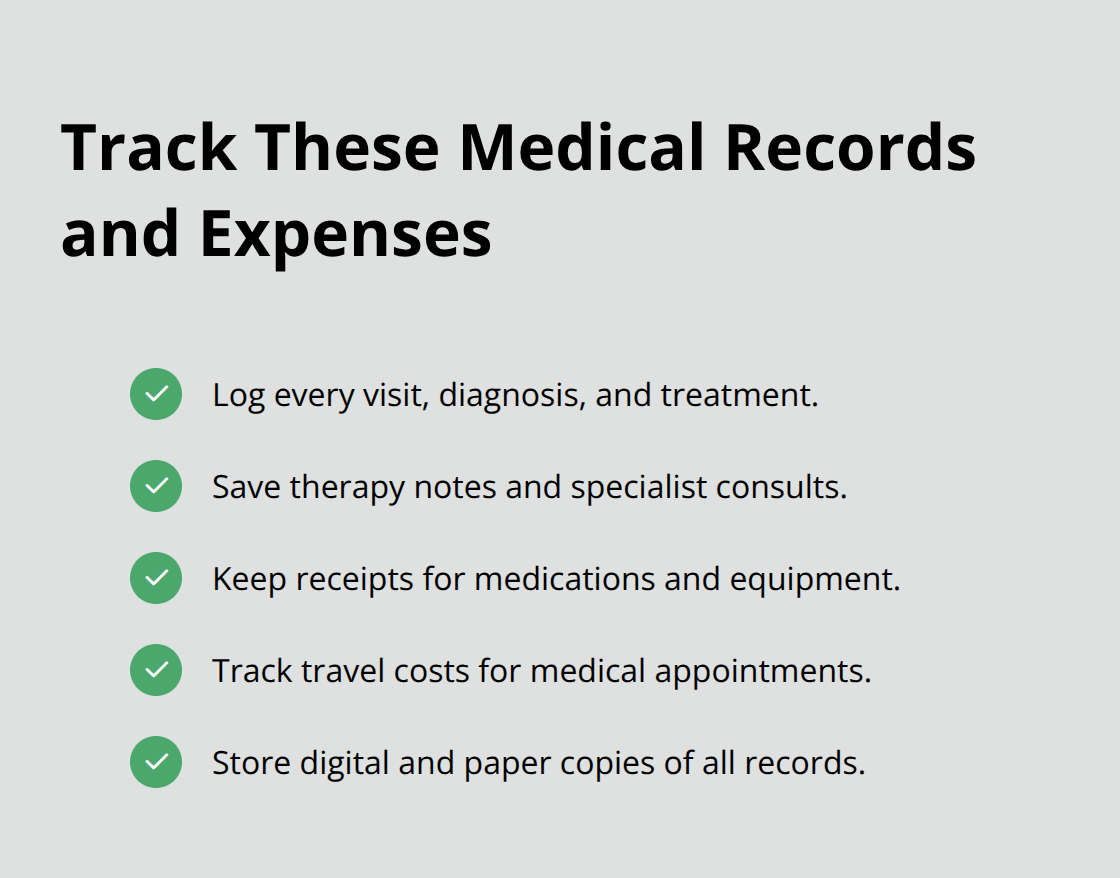 Track These Medical Records and Expenses

✓ Log every visit, diagnosis, and treatment.

✓ Save therapy notes and specialist consults.

✓ Keep receipts for medications and equipment.

✓ Track travel costs for medical appointments.

✓ Store digital and paper copies of all records.