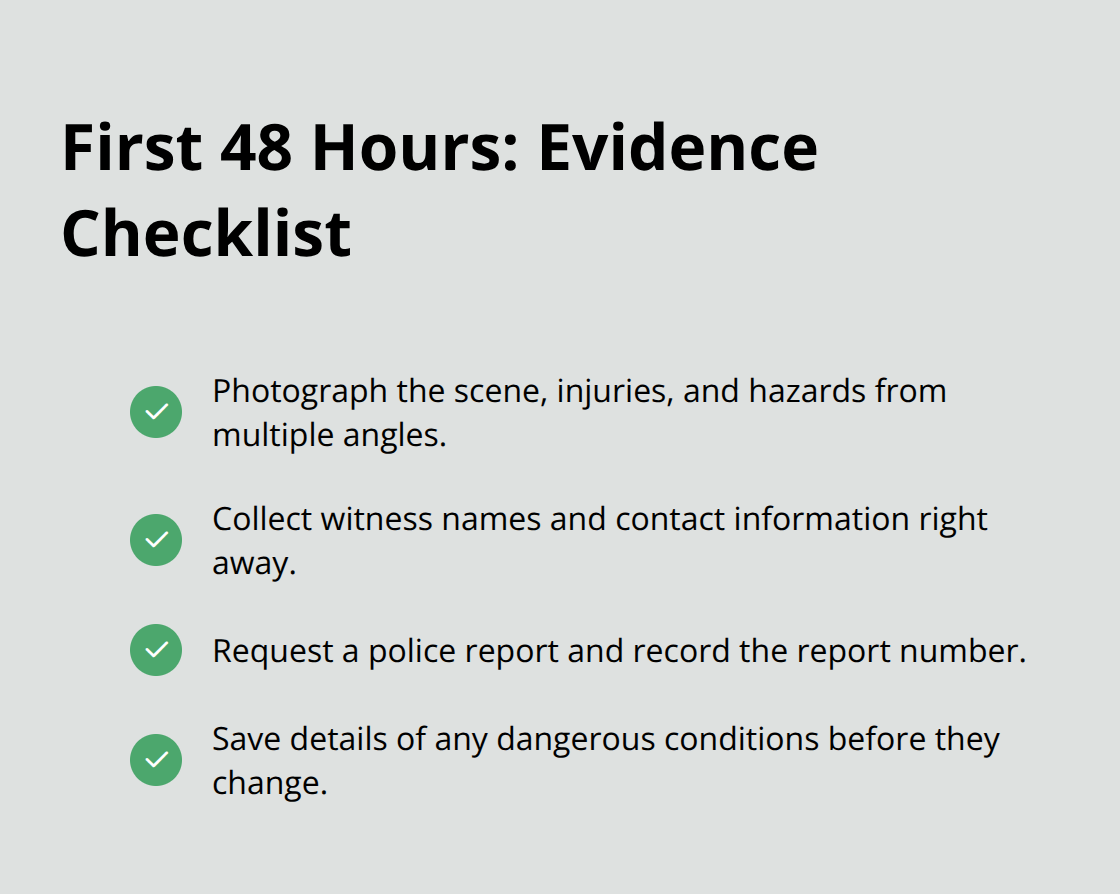 First 48 Hours: Evidence Checklist

✓ Photograph the scene, injuries, and hazards from multiple angles.

✓ Collect witness names and contact information right away.

✓ Request a police report and record the report number.

✓ Save details of any dangerous conditions before they change.